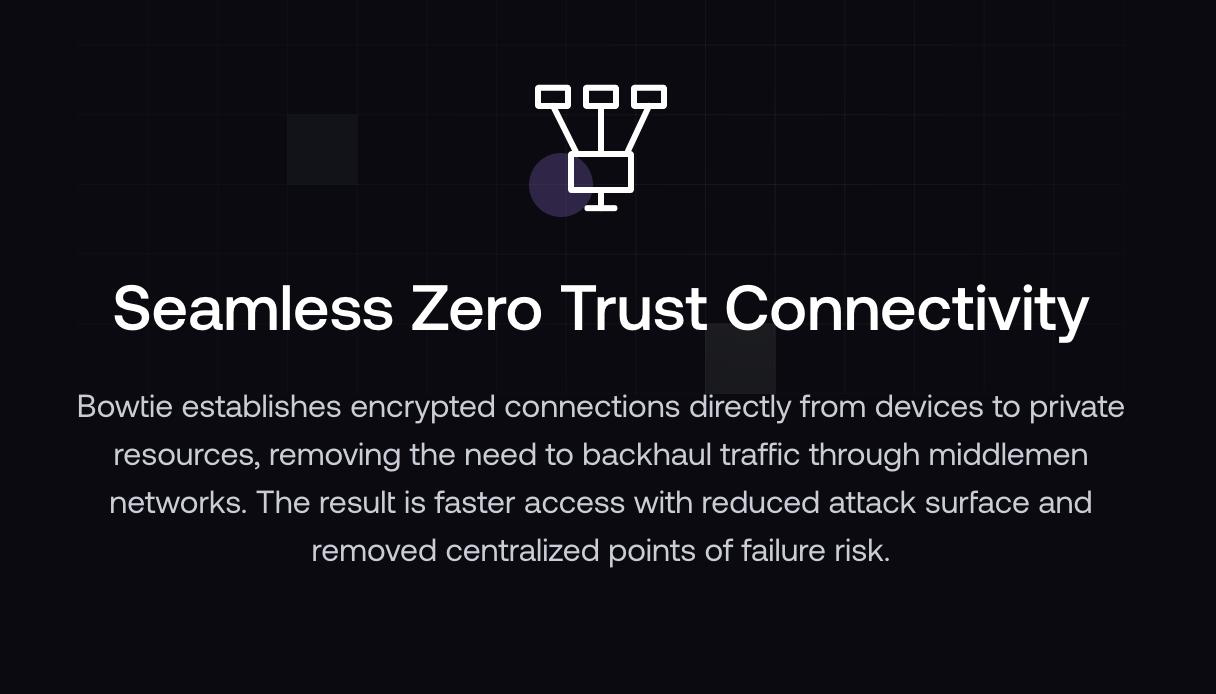 Seamless Zero Trust Connectivity

Bowtie establishes encrypted connections directly from devices to private resources, removing the need to backhaul traffic through middlemen networks. The result is faster access with reduced attack surface and removed centralized points of failure risk.