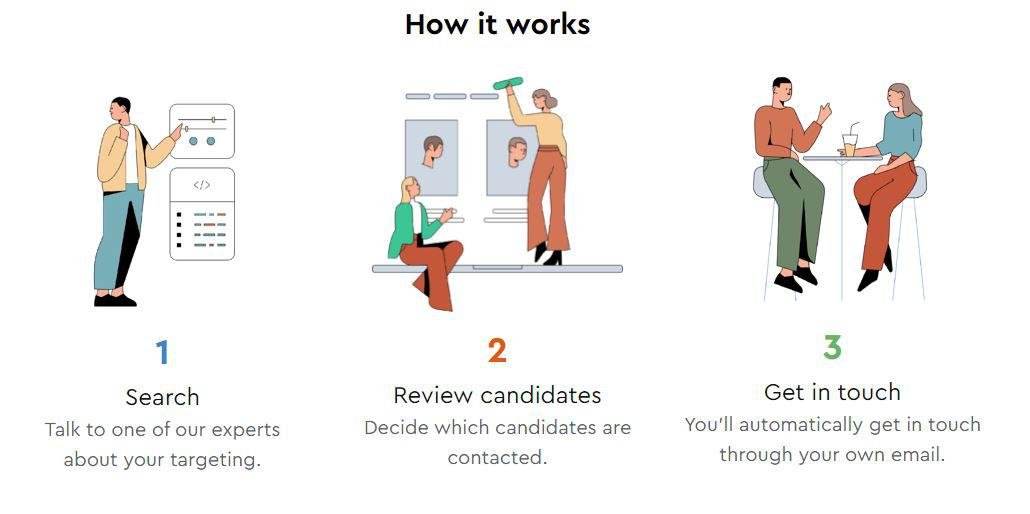 How it works

</>

1

Search

Talk to one of our experts about your targeting.

2

Review candidates

Decide which candidates are contacted.

3

Get in touch

You'll automatically get in touch through your own email.