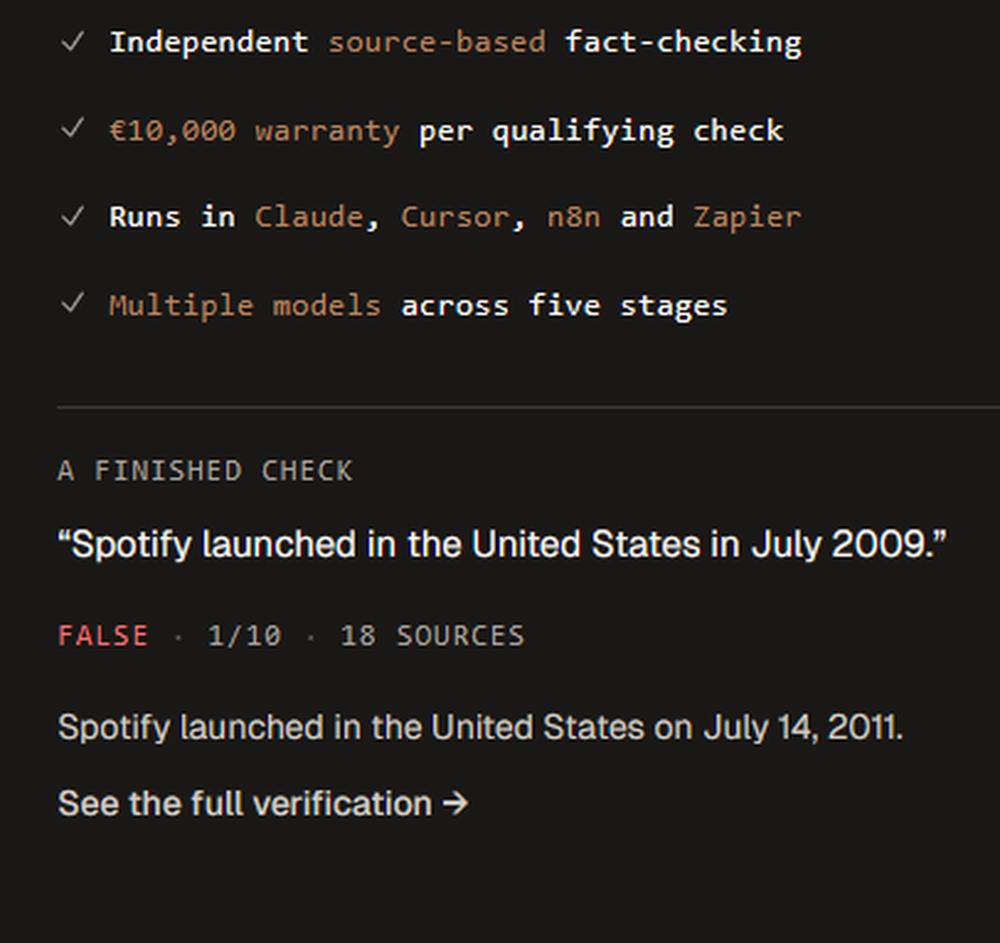 ✓ Independent source-based fact-checking

✓ €10,000 warranty per qualifying check

✓ Runs in Claude, Cursor, n8n and Zapier

✓ Multiple models across five stages

A FINISHED CHECK

“Spotify launched in the United States in July 2009.”

FALSE · 1/10 · 18 SOURCES

Spotify launched in the United States on July 14, 2011.

See the full verification →