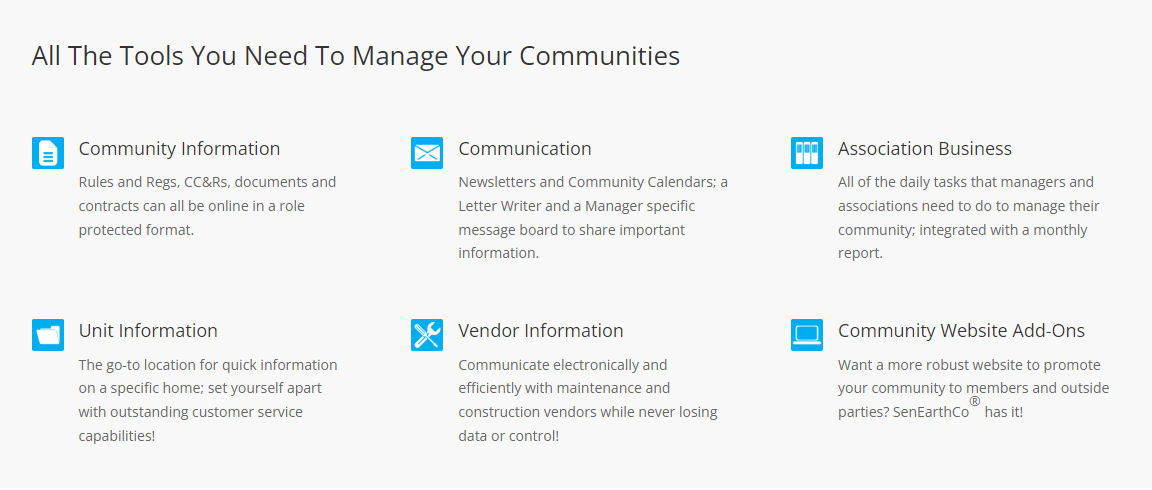 All The Tools You Need To Manage Your Communities

Community Information

Rules and Regs, CC&Rs, documents and contracts can all be online in a role protected format.

Communication

Newsletters and Community Calendars; a Letter Writer and a Manager specific message board to share important information.

Association Business

All of the daily tasks that managers and associations need to do to manage their community; integrated with a monthly report.

Unit Information

The go-to location for quick information on a specific home; set yourself apart with outstanding customer service capabilities!

Vendor Information

Communicate electronically and efficiently with maintenance and construction vendors while never losing data or control!

Community Website Add-Ons

Want a more robust website to promote your community to members and outside parties? SenEarthCo® has it!