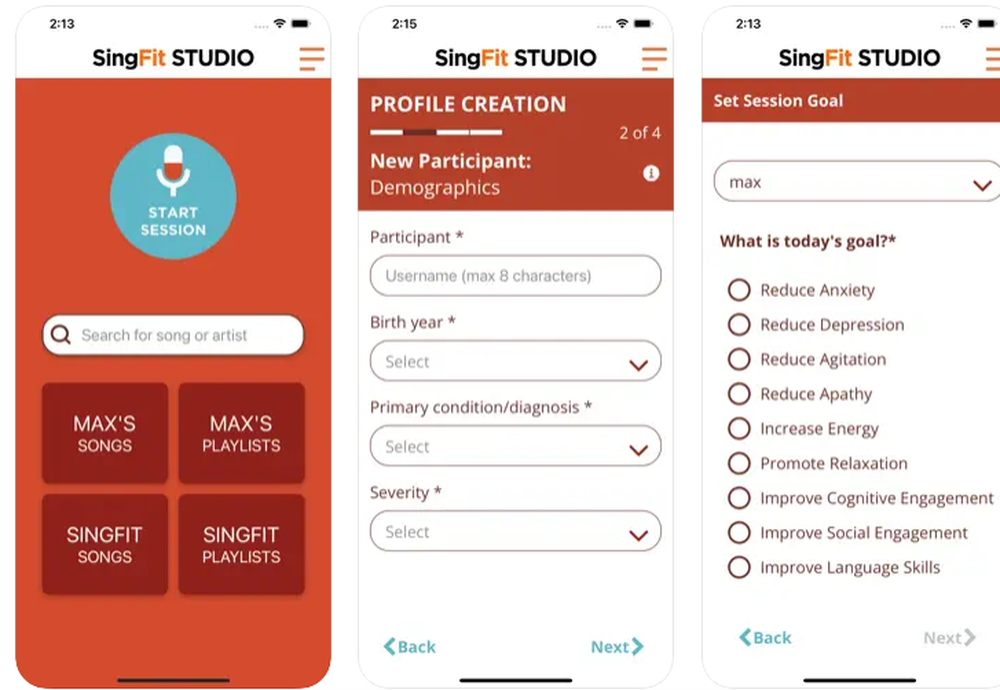 2:13

SingFit STUDIO

START SESSION

Search for song or artist

MAX'S SONGS

MAX'S PLAYLISTS

SINGFIT SONGS

SINGFIT PLAYLISTS

2:15

SingFit STUDIO

PROFILE CREATION

2 of 4

New Participant: Demographics

Participant *

Username (max 8 characters)

Birth year *

Select

Primary condition/diagnosis *

Select

Severity *

Select

Back

Next

2:13

SingFit STUDIO

Set Session Goal

max

What is today's goal?*

Reduce Anxiety

Reduce Depression

Reduce Agitation

Reduce Apathy

Increase Energy

Promote Relaxation

Improve Cognitive Engagement

Improve Social Engagement

Improve Language Skills

Back

Next