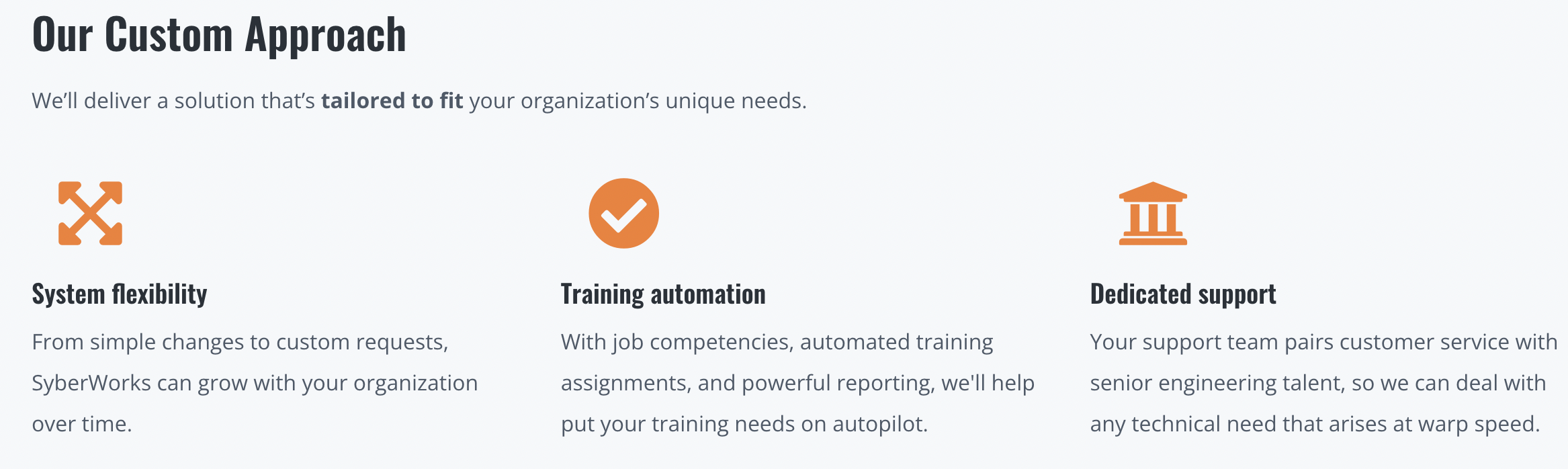 Our Custom Approach

We'll deliver a solution that's tailored to fit your organization's unique needs.

System flexibility

From simple changes to custom requests, SyberWorks can grow with your organization over time.

Training automation

With job competencies, automated training assignments, and powerful reporting, we'll help put your training needs on autopilot.

Dedicated support

Your support team pairs customer service with senior engineering talent, so we can deal with any technical need that arises at warp speed.